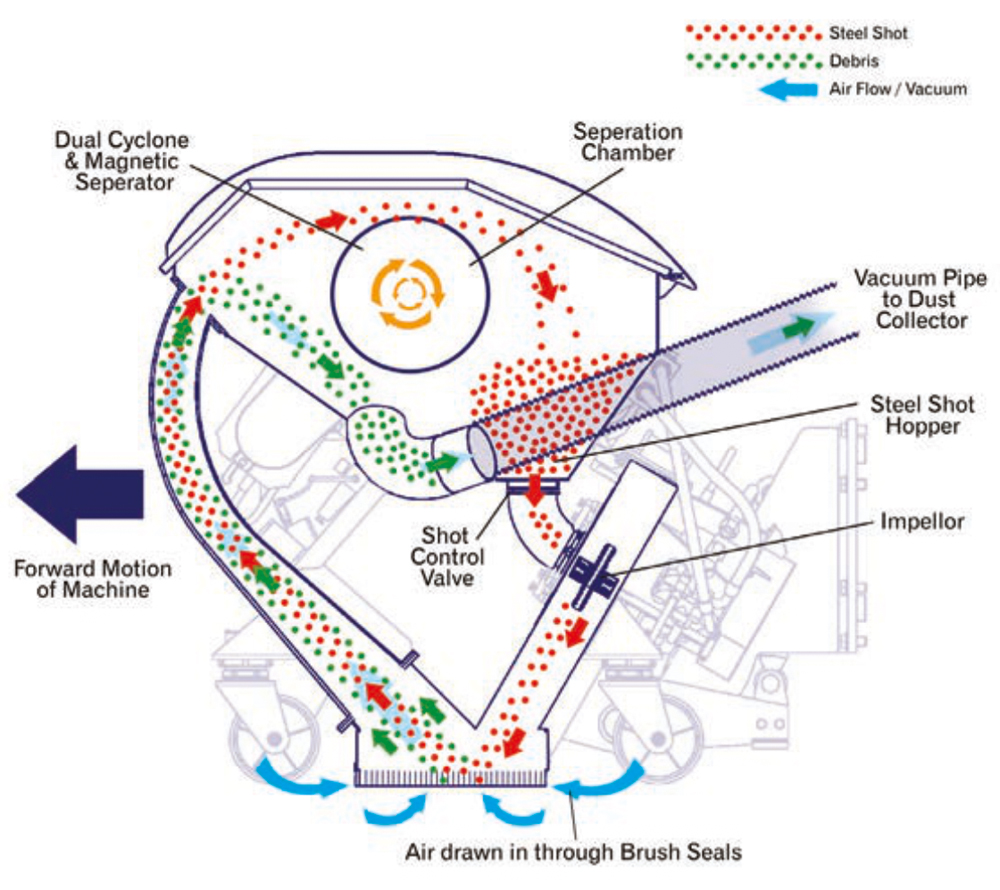 Steel Shot
Debris
Air Flow / Vacuum

Dual Cyclone & Magnetic Seperator

Seperation Chamber

Vacuum Pipe to Dust Collector

Steel Shot Hopper

Impellor

Shot Control Valve

Forward Motion of Machine

Air drawn in through Brush Seals